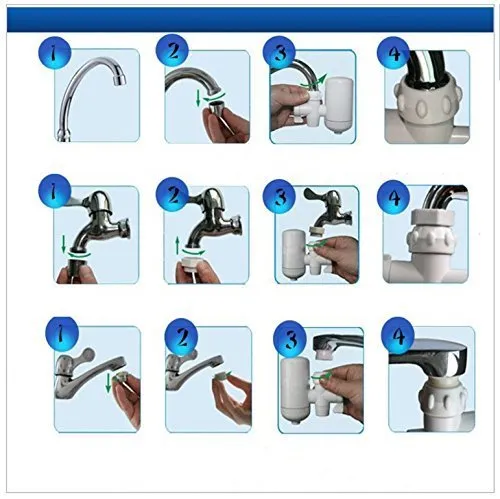 1
2
3
4
1
2
3
4
1
2
3
4